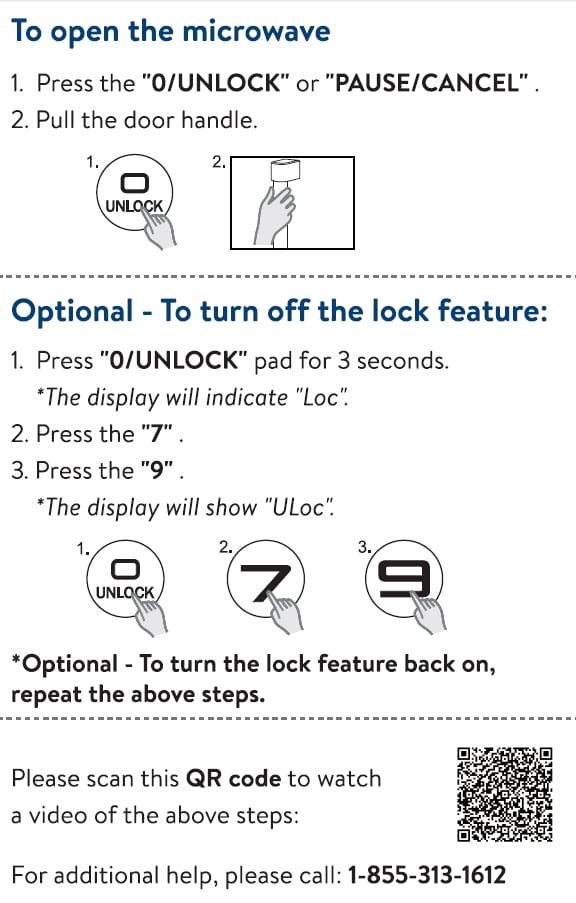 To open the microwave

1. Press the "0/UNLOCK" or "PAUSE/CANCEL" .
2. Pull the door handle.

1.
0
UNLOCK

2.

Optional - To turn off the lock feature:

1. Press "0/UNLOCK" pad for 3 seconds.
*The display will indicate "Loc".
2. Press the "7" .
3. Press the "9" .
*The display will show "ULoc".

1.
0
UNLOCK

2.
7

3.
9

*Optional - To turn the lock feature back on, repeat the above steps.

Please scan this QR code to watch a video of the above steps:

For additional help, please call: 1-855-313-1612