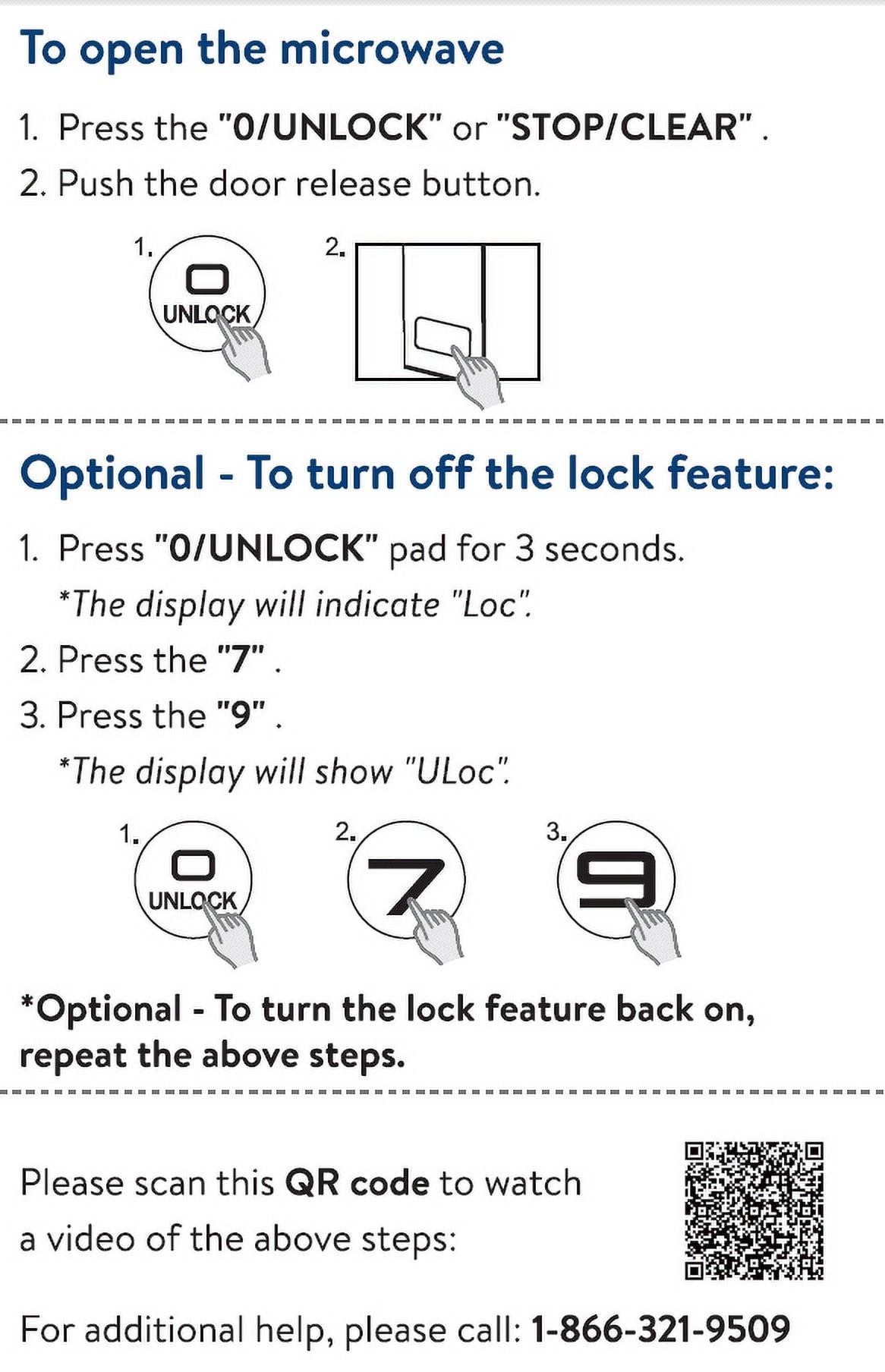 To open the microwave

1. Press the "0/UNLOCK" or "STOP/CLEAR" .

2. Push the door release button.

1.

0

UNLOCK

2.

Optional - To turn off the lock feature:

1. Press "0/UNLOCK" pad for 3 seconds.

*The display will indicate "Loc".

2. Press the "7" .

3. Press the "9" .

*The display will show "ULoc".

1.

0

UNLOCK

2.

7

3.

9

*Optional - To turn the lock feature back on, repeat the above steps.

Please scan this QR code to watch a video of the above steps:

For additional help, please call: 1-866-321-9509